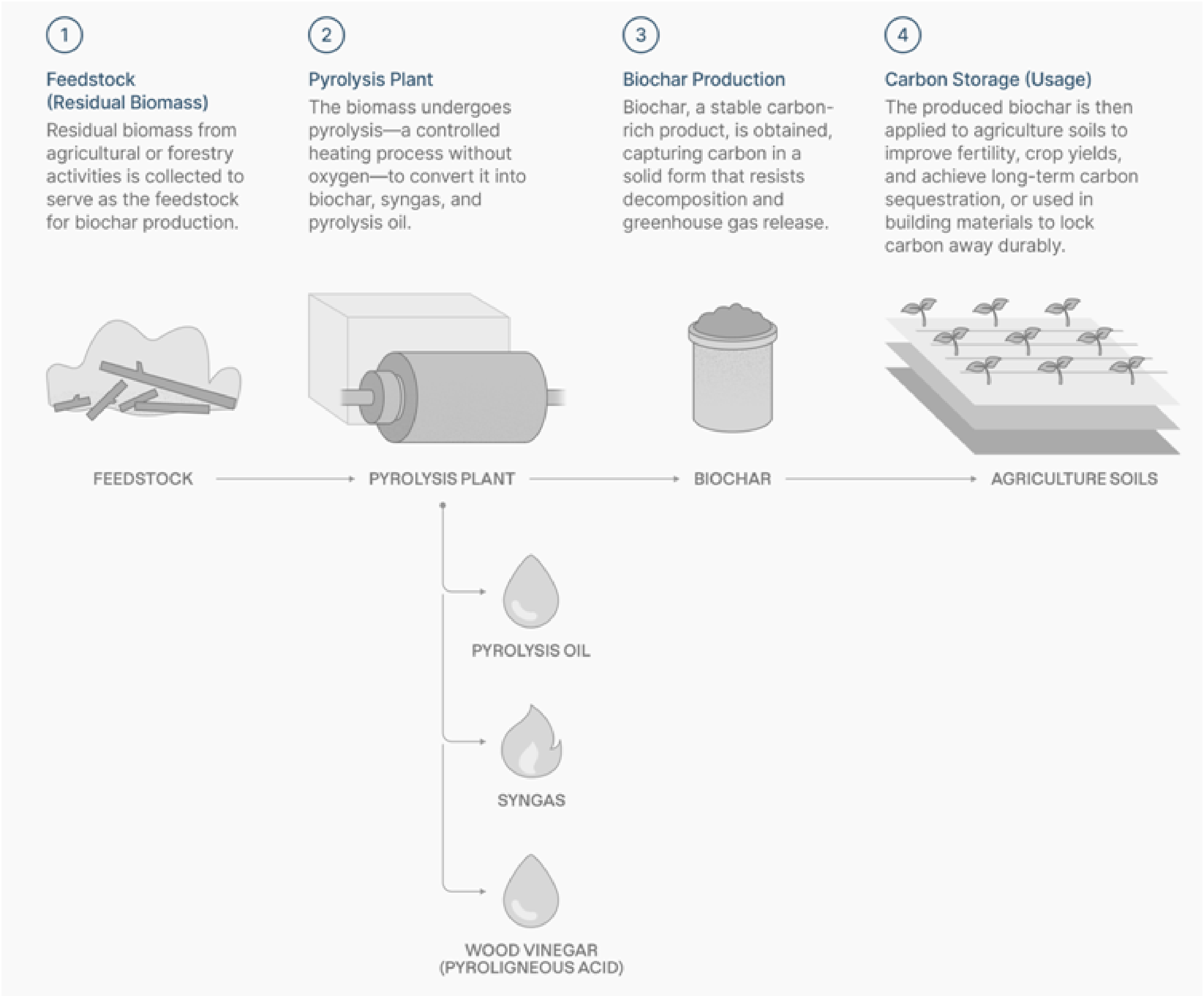 1

Feedstock (Residual Biomass)
Residual biomass from agricultural or forestry activities is collected to serve as the feedstock for biochar production.

2

Pyrolysis Plant
The biomass undergoes pyrolysis—a controlled heating process without oxygen—to convert it into biochar, syngas, and pyrolysis oil.

3

Biochar Production
Biochar, a stable carbon-rich product, is obtained, capturing carbon in a solid form that resists decomposition and greenhouse gas release.

4

Carbon Storage (Usage)
The produced biochar is then applied to agriculture soils to improve fertility, crop yields, and achieve long-term carbon sequestration, or used in building materials to lock carbon away durably.

FEEDSTOCK

PYROLYSIS PLANT

BIOCHAR

AGRICULTURE SOILS

PYROLYSIS OIL

SYNGAS

WOOD VINEGAR (PYROLIGNEOUS ACID)